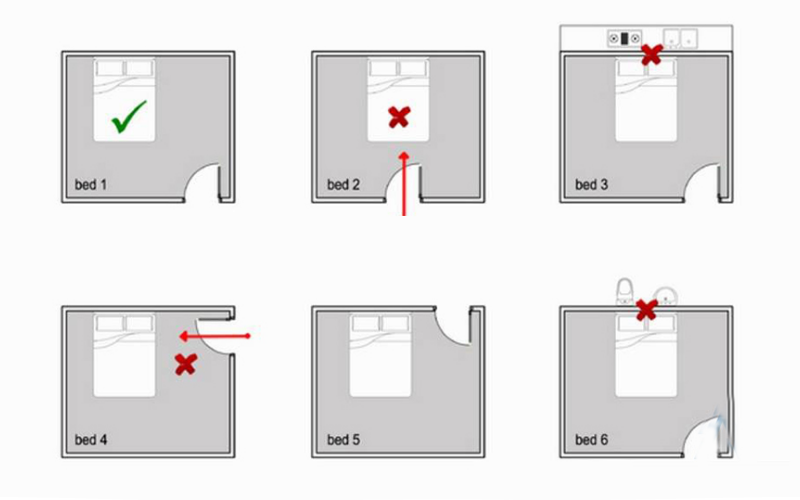 bed 1

bed 2

bed 3

bed 4

bed 5

bed 6